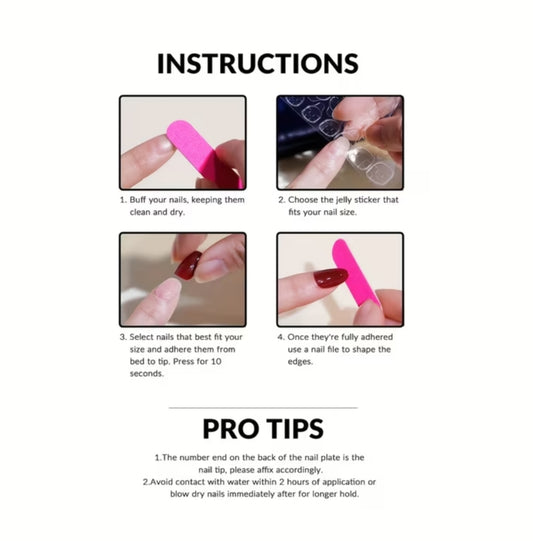 INSTRUCTIONS

1. Buff your nails, keeping them clean and dry.

2. Choose the jelly sticker that fits your nail size.

3. Select nails that best fit your size and adhere them from bed to tip. Press for 10 seconds.

4. Once they're fully adhered use a nail file to shape the edges.

PRO TIPS

1.The number end on the back of the nail plate is the nail tip, please affix accordingly.
2.Avoid contact with water within 2 hours of application or blow dry nails immediately after for longer hold.