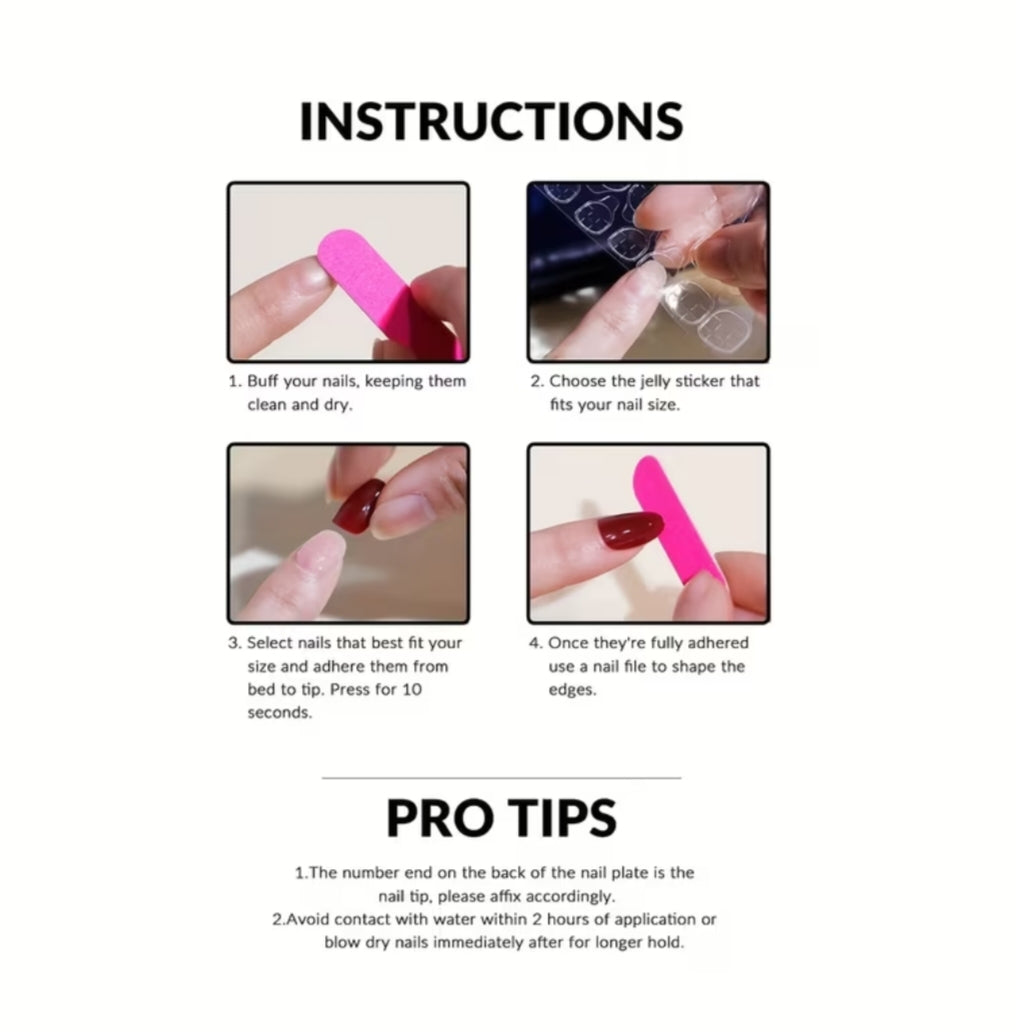 INSTRUCTIONS

1. Buff your nails, keeping them clean and dry.

2. Choose the jelly sticker that fits your nail size.

3. Select nails that best fit your size and adhere them from bed to tip. Press for 10 seconds.

4. Once they're fully adhered use a nail file to shape the edges.

PRO TIPS

1.The number end on the back of the nail plate is the nail tip, please affix accordingly.
2.Avoid contact with water within 2 hours of application or blow dry nails immediately after for longer hold.