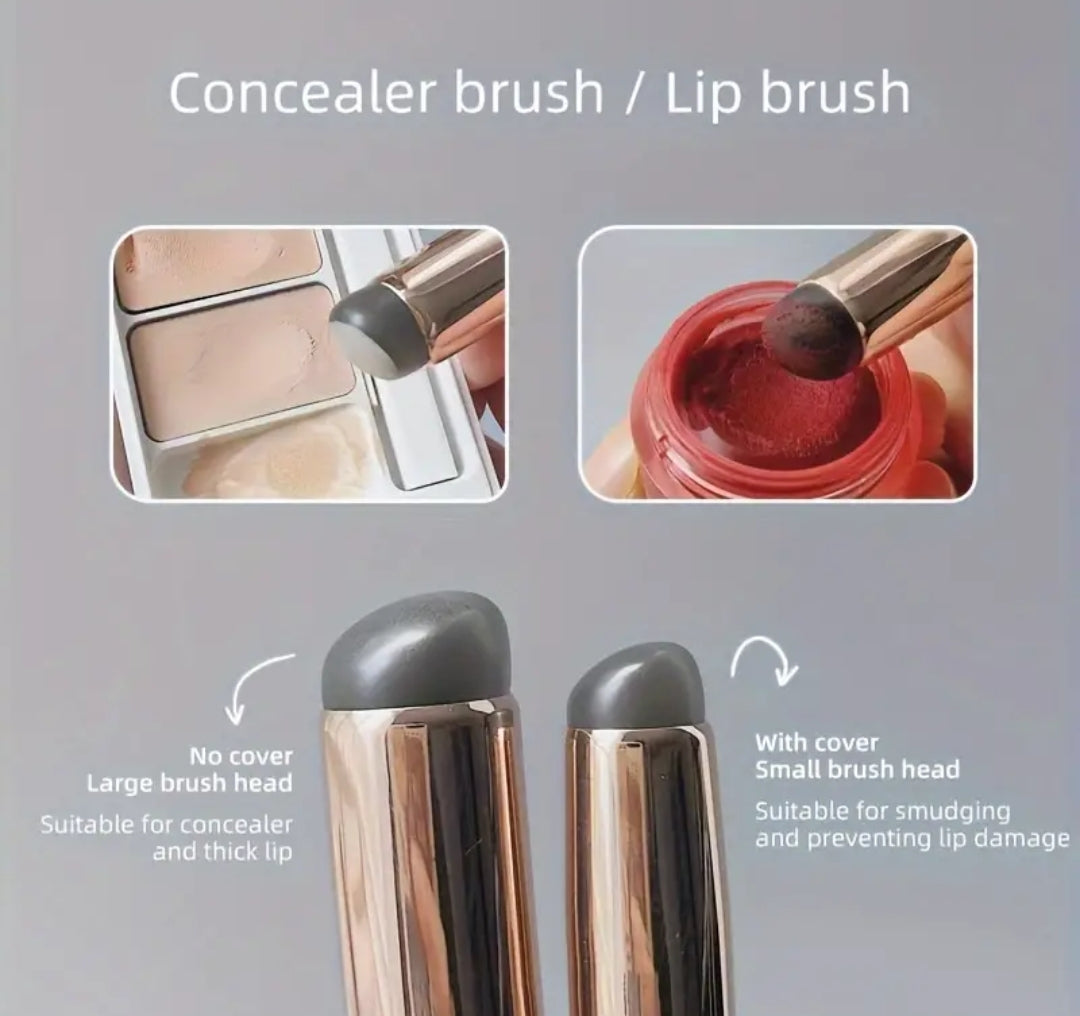 Concealer brush / Lip brush

No cover
Large brush head

Suitable for concealer and thick lip

With cover
Small brush head

Suitable for smudging and preventing lip damage