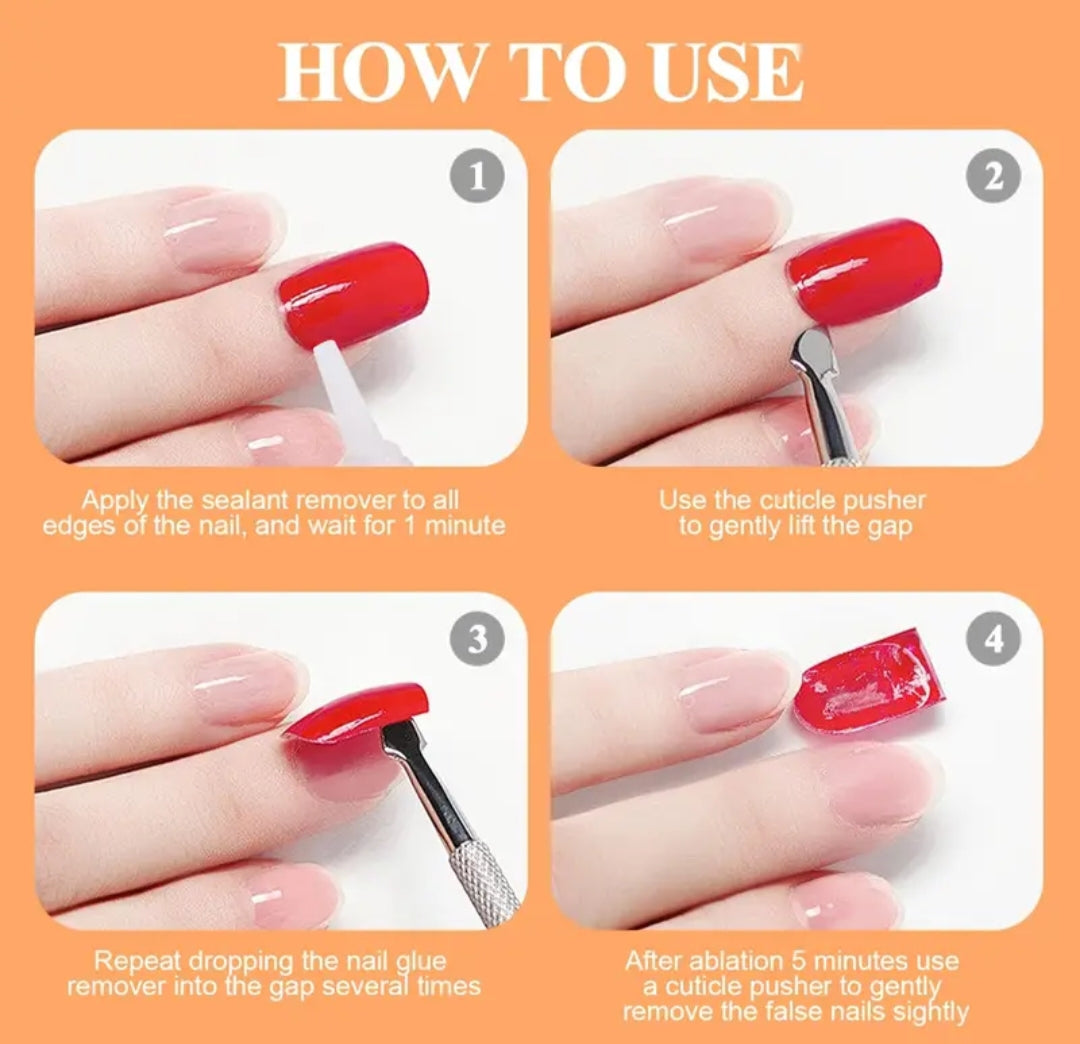 HOW TO USE

1

Apply the sealant remover to all edges of the nail, and wait for 1 minute

2

Use the cuticle pusher to gently lift the gap

3

Repeat dropping the nail glue remover into the gap several times

4

After ablation 5 minutes use a cuticle pusher to gently remove the false nails sightly